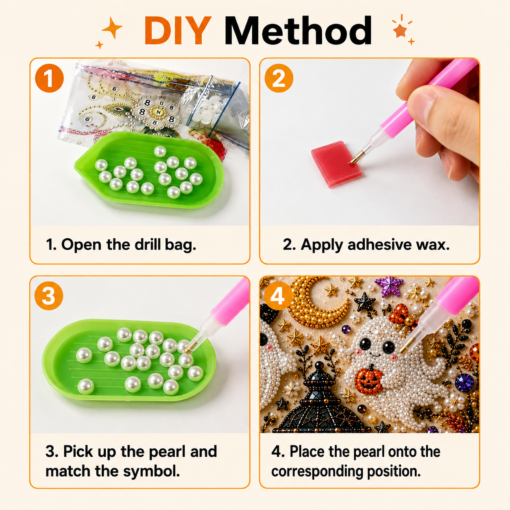 DIY Method

1

1. Open the drill bag.

2

2. Apply adhesive wax.

3

3. Pick up the pearl and match the symbol.

4

4. Place the pearl onto the corresponding position.